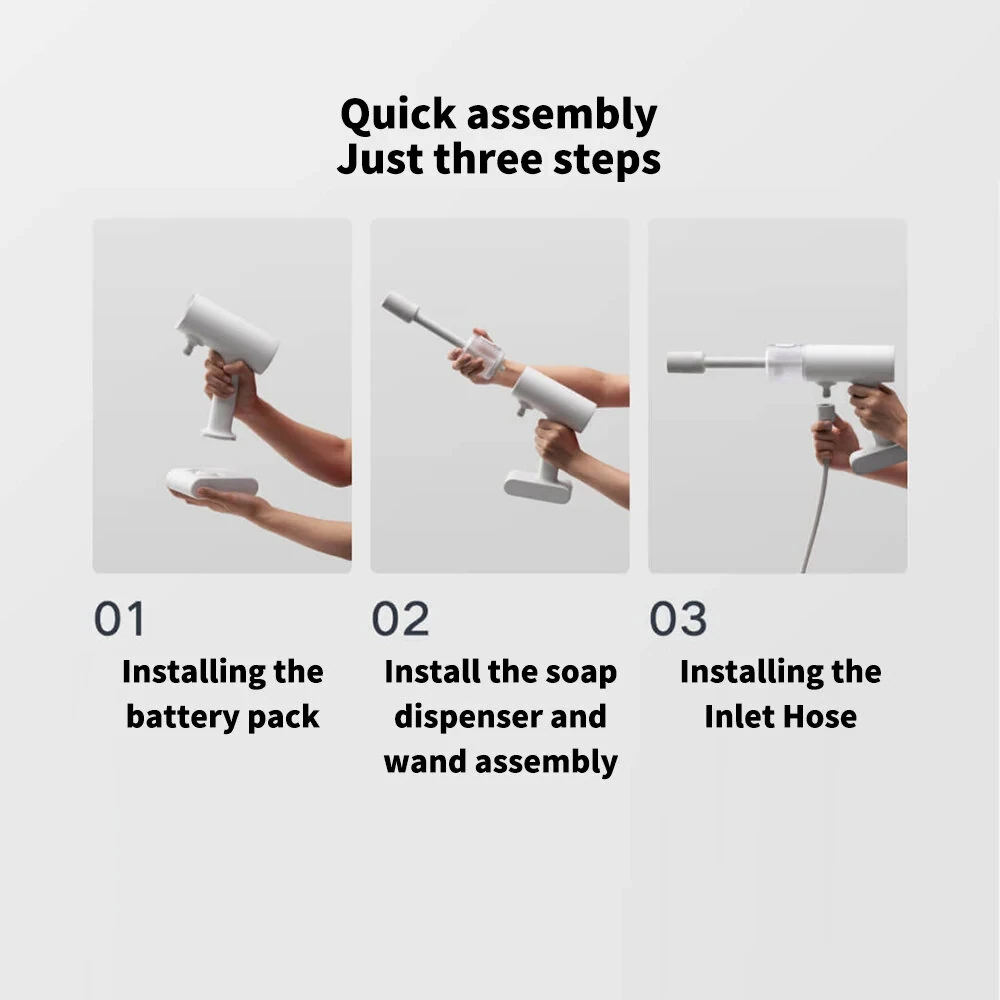 Quick assembly
Just three steps

01
Installing the battery pack

02
Install the soap dispenser and wand assembly

03
Installing the Inlet Hose